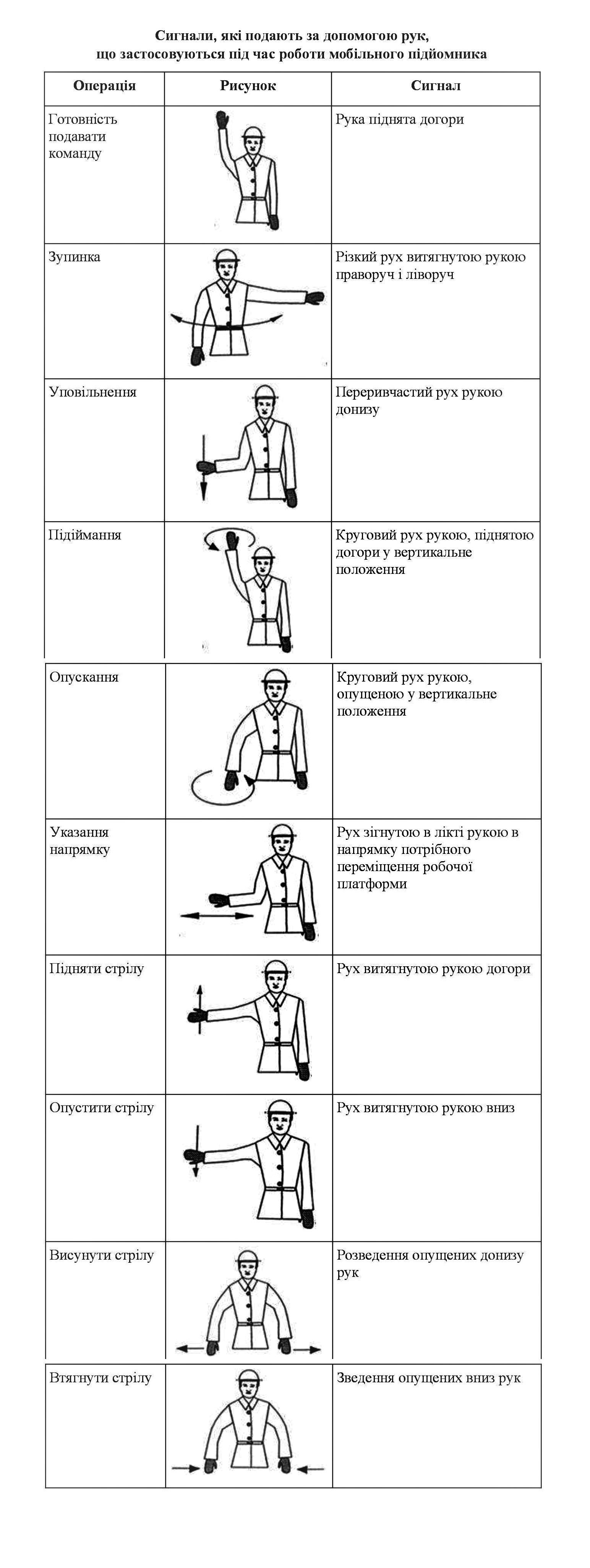 Сигнали, які подають за допомогою рук, що застосовуються під час роботи мобільного підйомника

| Операція | Рисунок | Сигнал |
|---|---|---|
| Готовність подавати команду | | Рука піднята догори |
| Зупинка | | Різкий рух витягнутою рукою праворуч і ліворуч |
| Уповільнення | | Переривчастий рух рукою донизу |
| Підіймання | | Круговий рух рукою, піднятою догори у вертикальне положення |
| Опускання | | Круговий рух рукою, опущеною у вертикальне положення |
| Указання напрямку | | Рух зігнутою в лікті рукою в напрямку потрібного переміщення робочої платформи |
| Підняти стрілу | | Рух витягнутою рукою догори |
| Опустити стрілу | | Рух витягнутою рукою вниз |
| Висунути стрілу | | Розведення опущених донизу рук |
| Втягнути стрілу | | Зведення опущених вниз рук |